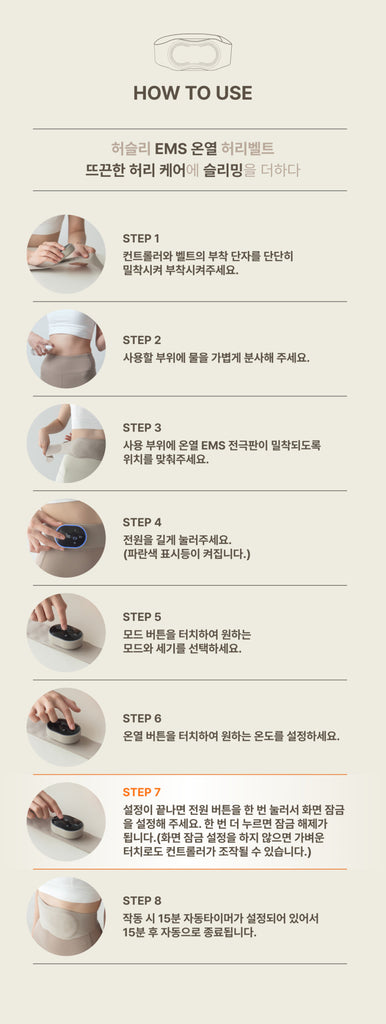 HOW TO USE

허슬리 EMS 온열 허리벨트
뜨끈한 허리 케어에 슬리밍을 더하다

STEP 1
컨트롤러와 벨트의 부착 단자를 단단히 밀착시켜 부착시켜주세요.

STEP 2
사용할 부위에 물을 가볍게 분사해 주세요.

STEP 3
사용 부위에 온열 EMS 전극판이 밀착되도록 위치를 맞춰주세요.

STEP 4
전원을 길게 눌러주세요.
(파란색 표시등이 켜집니다.)

STEP 5
모드 버튼을 터치하여 원하는 모드와 세기를 선택하세요.

STEP 6
온열 버튼을 터치하여 원하는 온도를 설정하세요.

STEP 7
설정이 끝나면 전원 버튼을 한 번 눌러서 화면 잠금을 설정해 주세요. 한 번 더 누르면 잠금 해제가 됩니다.(화면 잠금 설정을 하지 않으면 가벼운 터치로도 컨트롤러가 조작될 수 있습니다.)

STEP 8
작동 시 15분 자동타이머가 설정되어 있어서 15분 후 자동으로 종료됩니다.