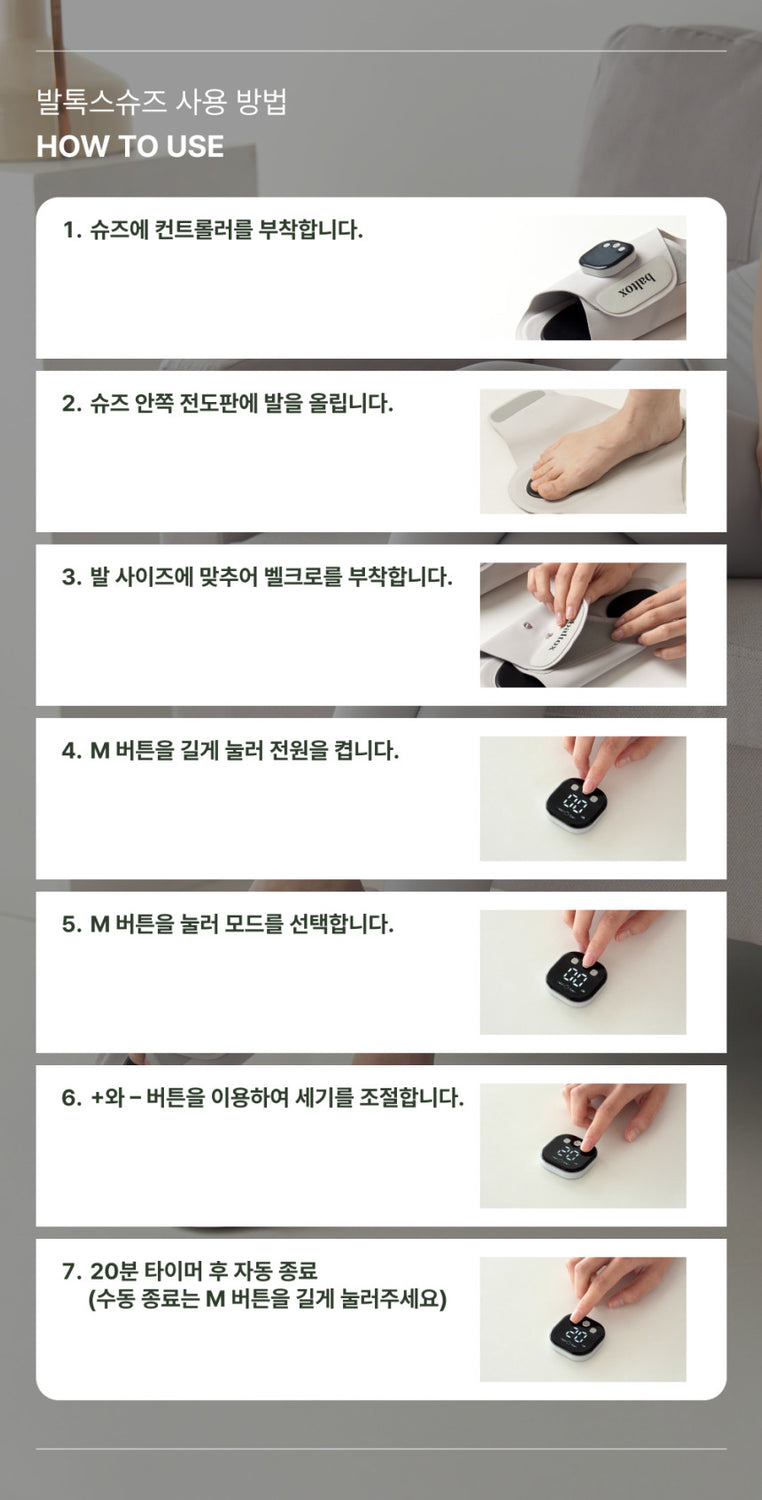 발톡스슈즈 사용 방법
HOW TO USE

1. 슈즈에 컨트롤러를 부착합니다.

ballox

2. 슈즈 안쪽 전도판에 발을 올립니다.

3. 발 사이즈에 맞추어 벨크로를 부착합니다.

4. M 버튼을 길게 눌러 전원을 켭니다.

00

5. M 버튼을 눌러 모드를 선택합니다.

00

6. +와 – 버튼을 이용하여 세기를 조절합니다.

20

7. 20분 타이머 후 자동 종료
(수동 종료는 M 버튼을 길게 눌러주세요)

20