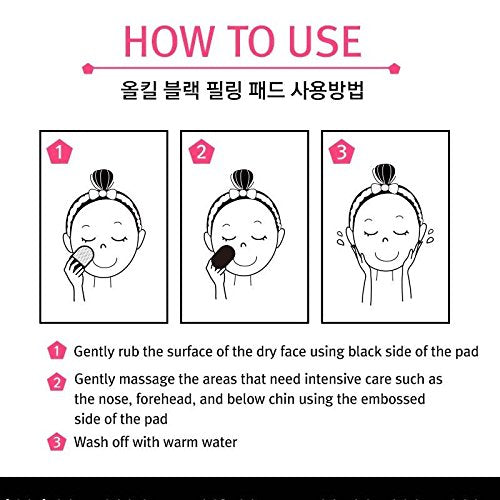 HOW TO USE

올킬 블랙 필링 패드 사용방법

1

2

3

1 Gently rub the surface of the dry face using black side of the pad

2 Gently massage the areas that need intensive care such as the nose, forehead, and below chin using the embossed side of the pad

3 Wash off with warm water